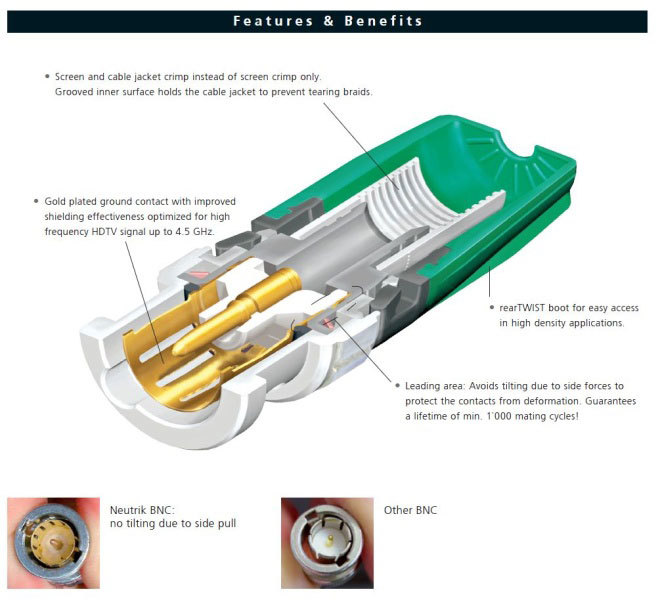 Features & Benefits

• Screen and cable jacket crimp instead of screen crimp only. Grooved inner surface holds the cable jacket to prevent tearing braids.

• Gold plated ground contact with improved shielding effectiveness optimized for high frequency HDTV signal up to 4.5 GHz.

• rearTWIST boot for easy access in high density applications.

• Leading area: Avoids tilting due to side forces to protect the contacts from deformation. Guarantees a lifetime of min. 1'000 mating cycles!

Neutrik BNC: no tilting due to side pull

Other BNC