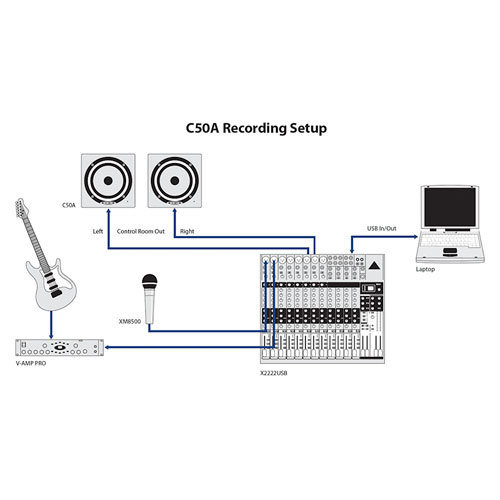 C50A Recording Setup

C50A

Left

Control Room Out

Right

USB In/Out

Laptop

XM8500

V-AMP PRO

X2222USB