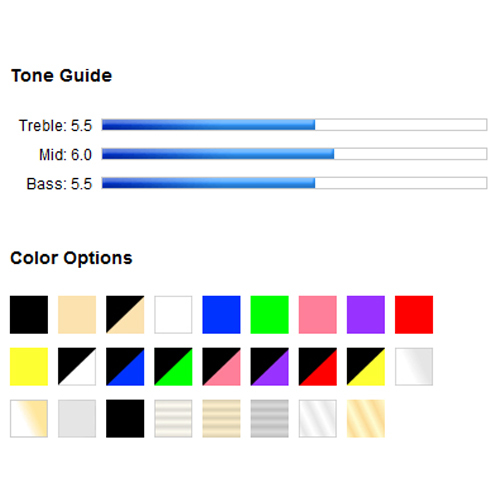 Tone Guide

Treble: 5.5

Mid: 6.0

Bass: 5.5

Color Options