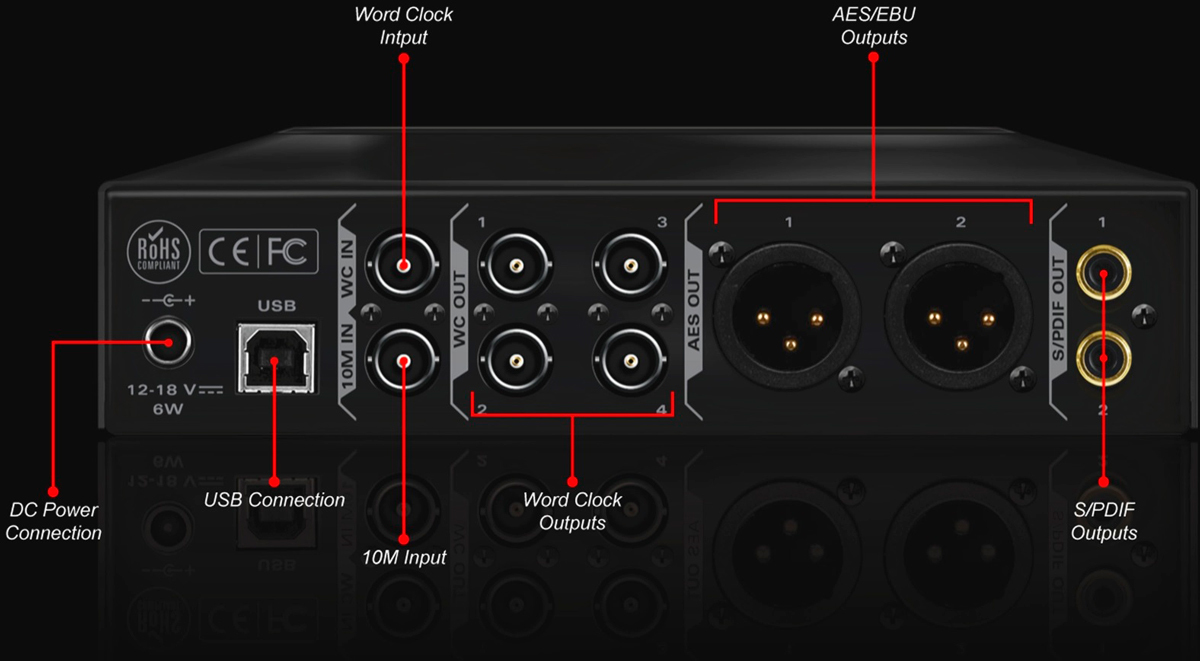 Word Clock Intput

AES/EBU Outputs

RoHS COMPLIANT

CE FC

USB

12-18 V
6W

WC IN

10M IN

WC OUT

1 3

2 4

AES OUT

1 2

S/PDIF OUT

1

2

DC Power Connection

USB Connection

10M Input

Word Clock Outputs

S/PDIF Outputs