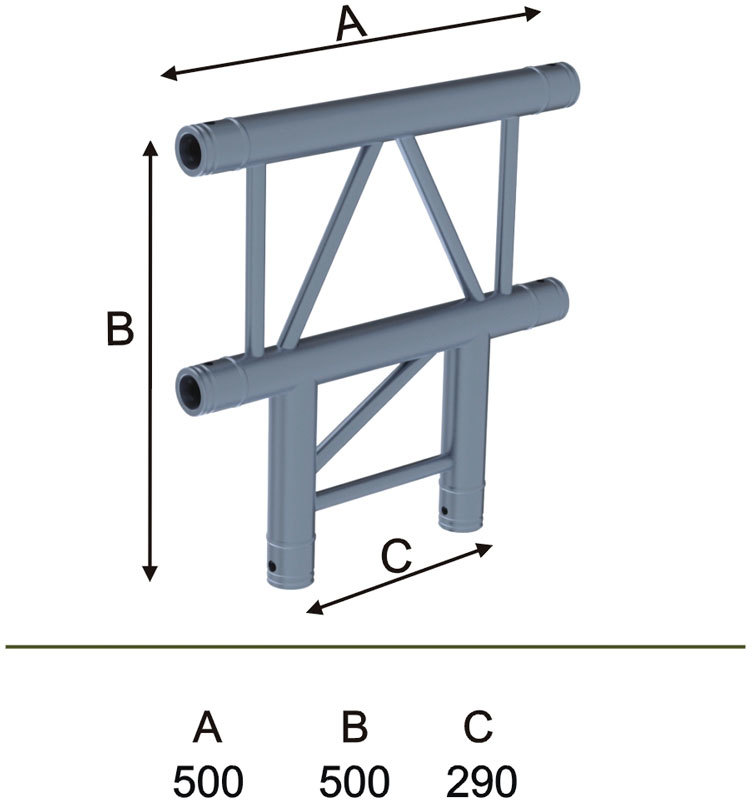 A

B

C

| A | B | C |
|---|---|---|
| 500 | 500 | 290 |