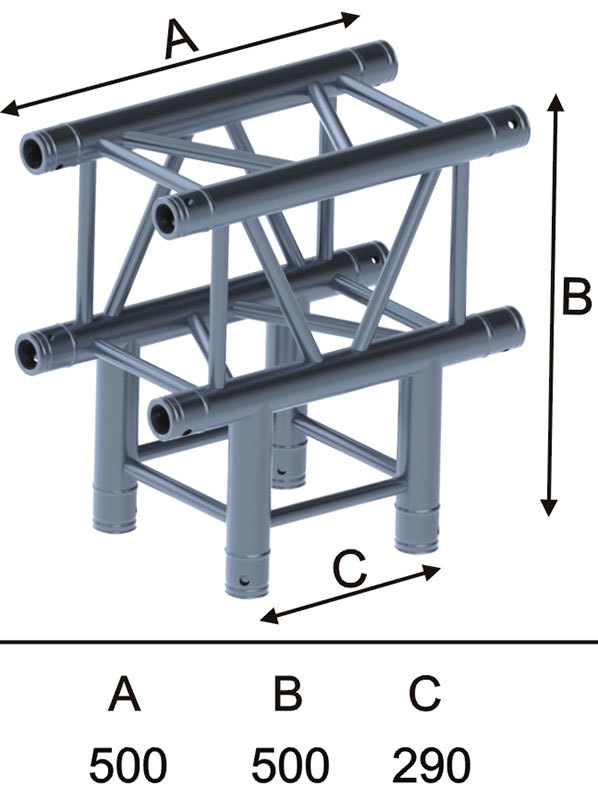 A

B

C

| A | B | C |
|---|---|---|
| 500 | 500 | 290 |