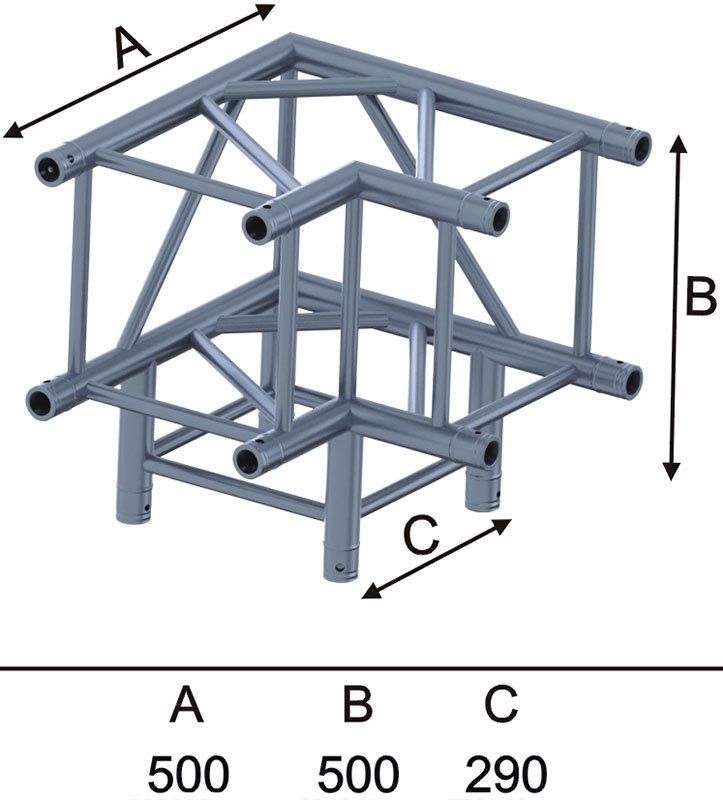 A

B

C

| A | B | C |
|---|---|---|
| 500 | 500 | 290 |