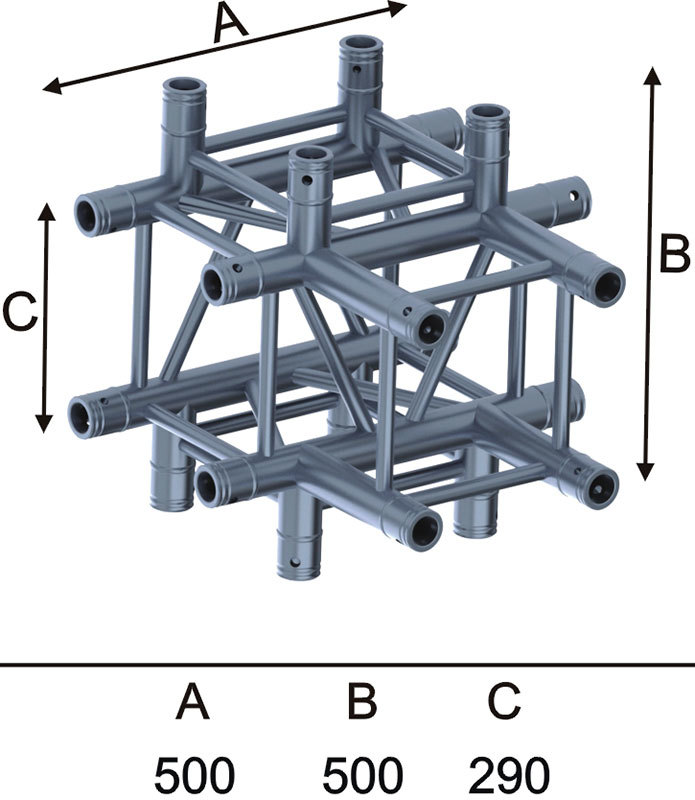 A

B

C

| A | B | C |
|---|---|---|
| 500 | 500 | 290 |