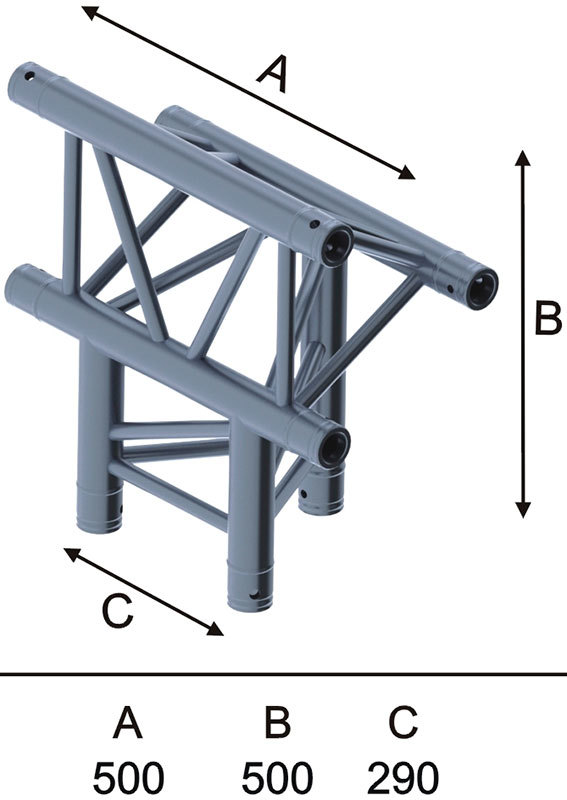 A

B

C

| A | B | C |
|---|---|---|
| 500 | 500 | 290 |