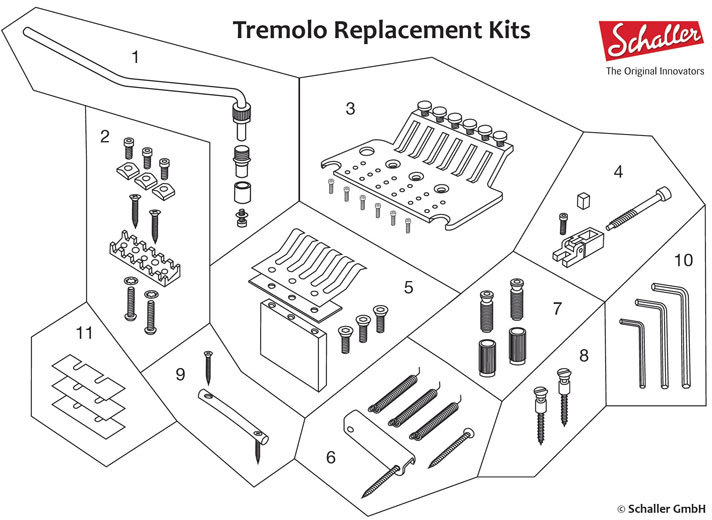 Tremolo Replacement Kits

Schaller

The Original Innovators

1

2

3

4

5

6

7

8

9

10

11

© Schaller GmbH