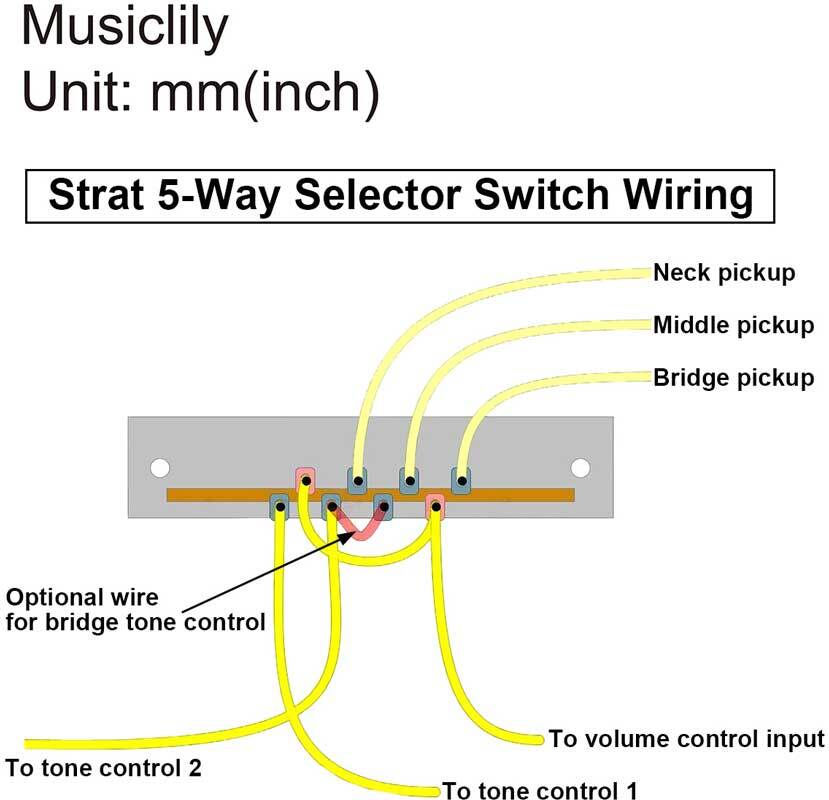 Musiclily
Unit: mm(inch)

Strat 5-Way Selector Switch Wiring

Neck pickup
Middle pickup
Bridge pickup

Optional wire for bridge tone control

To volume control input
To tone control 2
To tone control 1